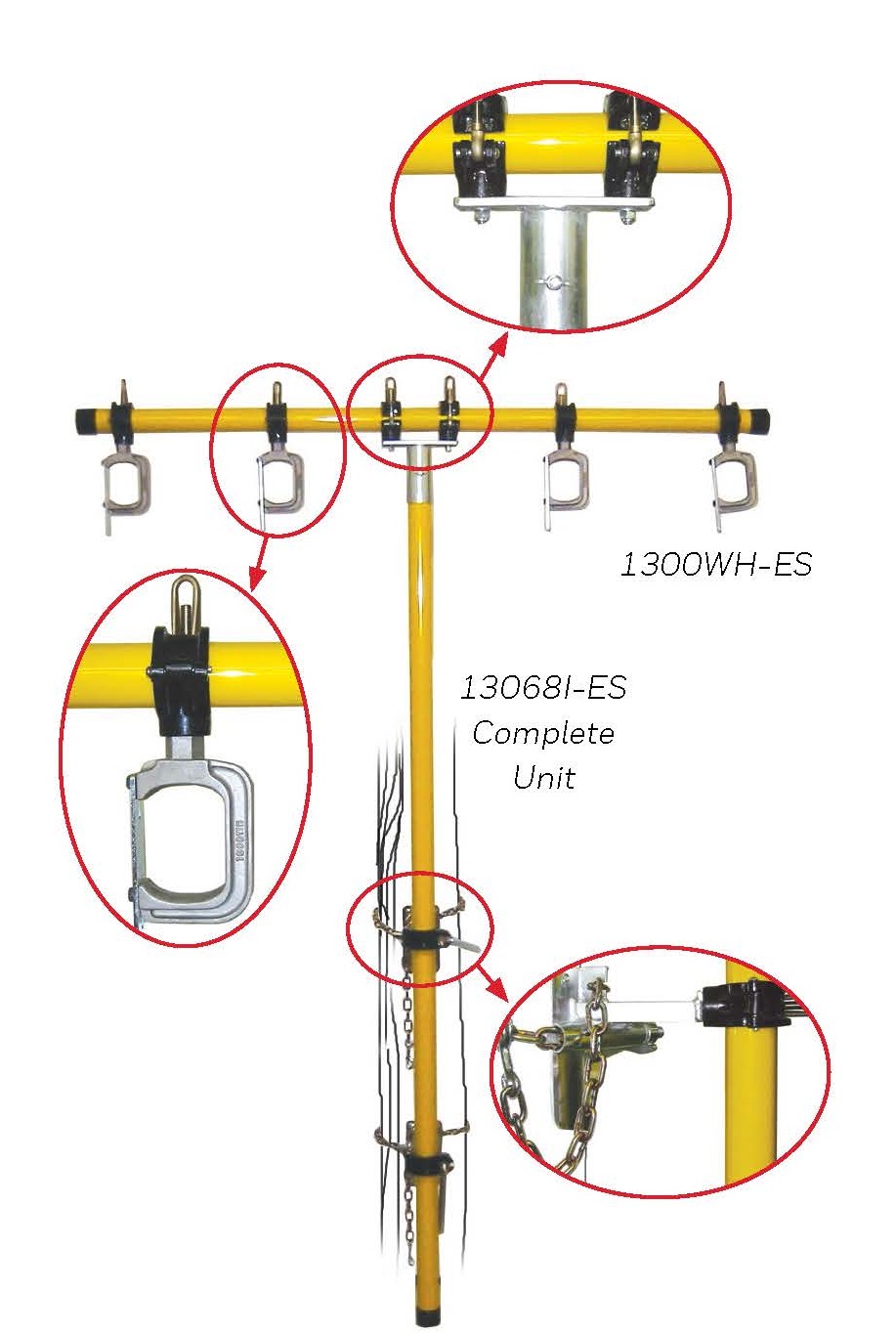 1300WH-ES

13068I-ES
Complete
Unit