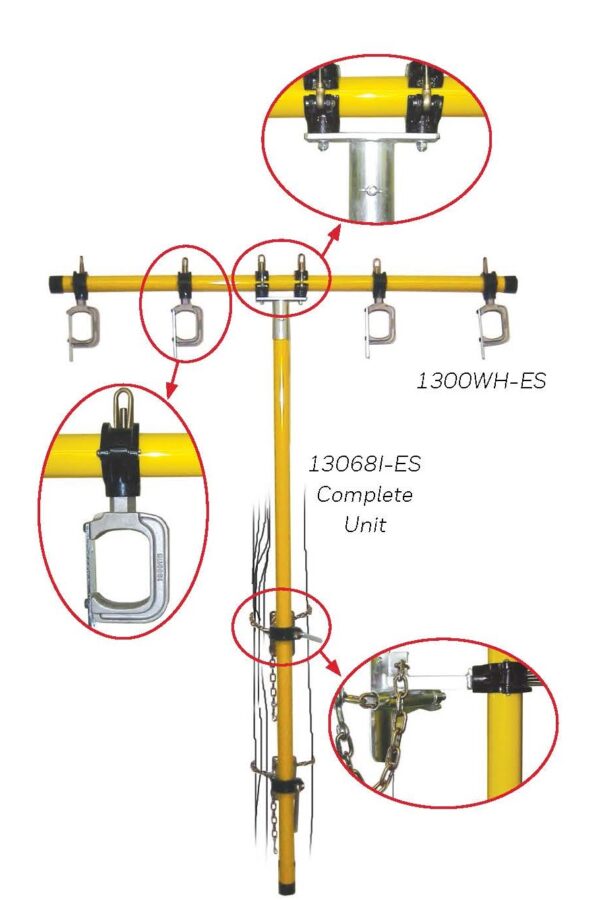 1300WH-ES

13068I-ES
Complete
Unit